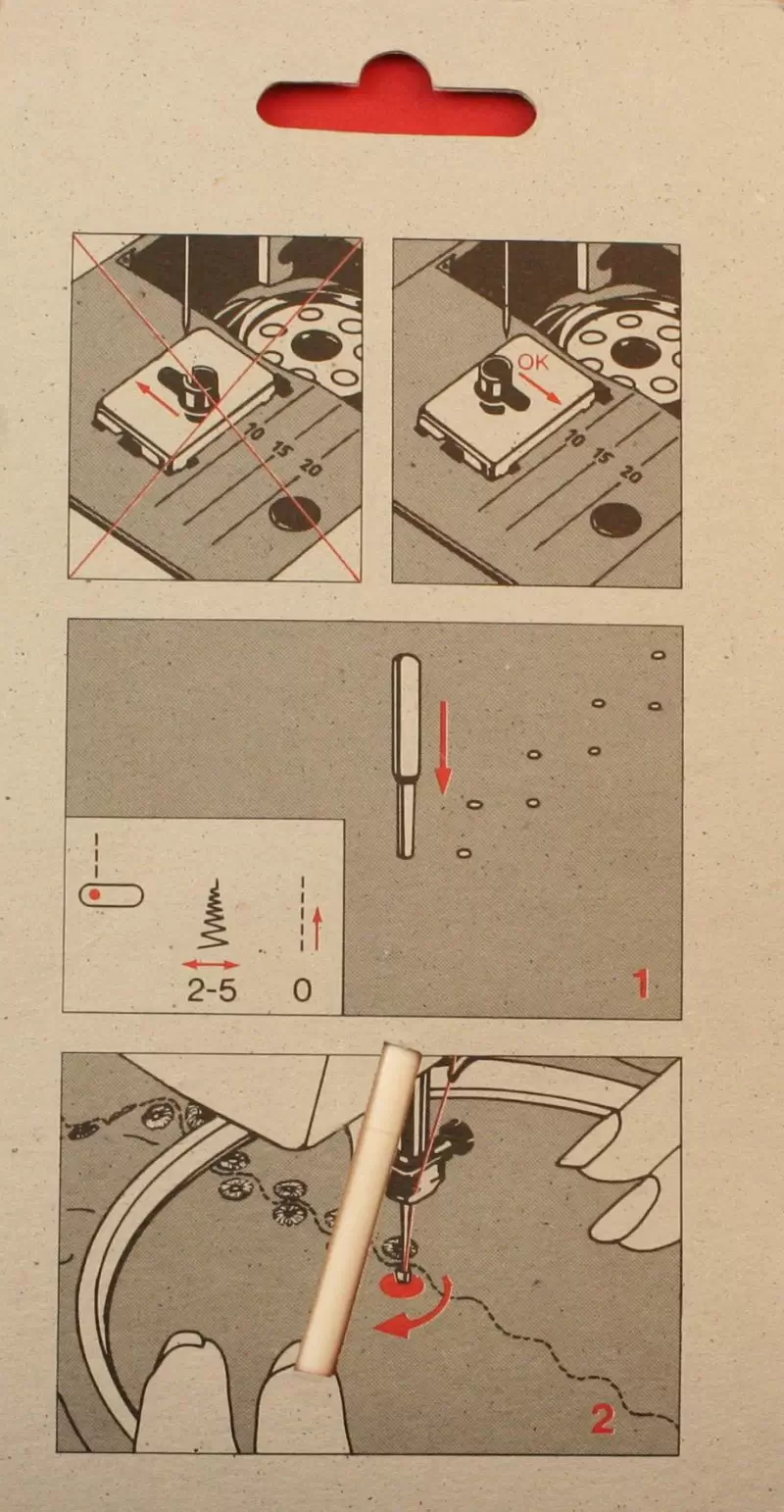 10 15 20

OK

10 15 20

2-5 0

1

2