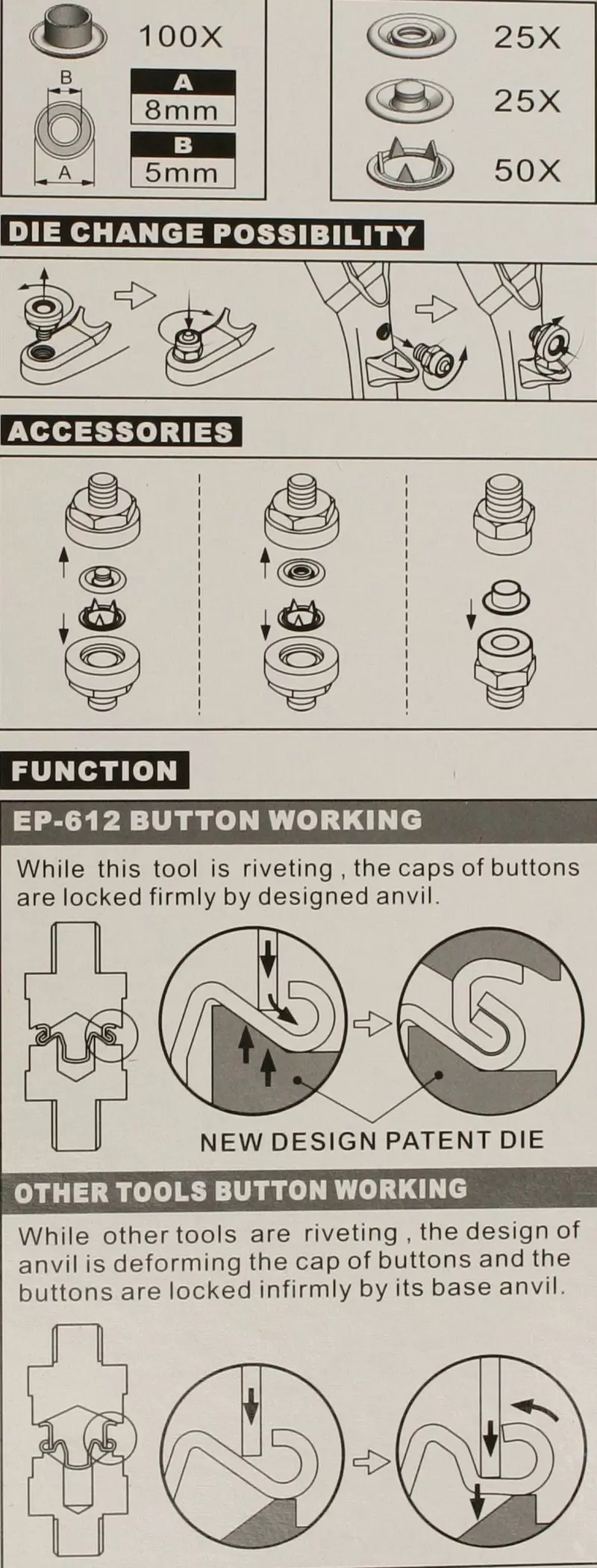 100X

B

A

A
8mm
B
5mm

25X

25X

50X

DIE CHANGE POSSIBILITY

ACCESSORIES

FUNCTION

EP-612 BUTTON WORKING

While this tool is riveting , the caps of buttons are locked firmly by designed anvil.

NEW DESIGN PATENT DIE

OTHER TOOLS BUTTON WORKING

While other tools are riveting , the design of anvil is deforming the cap of buttons and the buttons are locked infirmly by its base anvil.