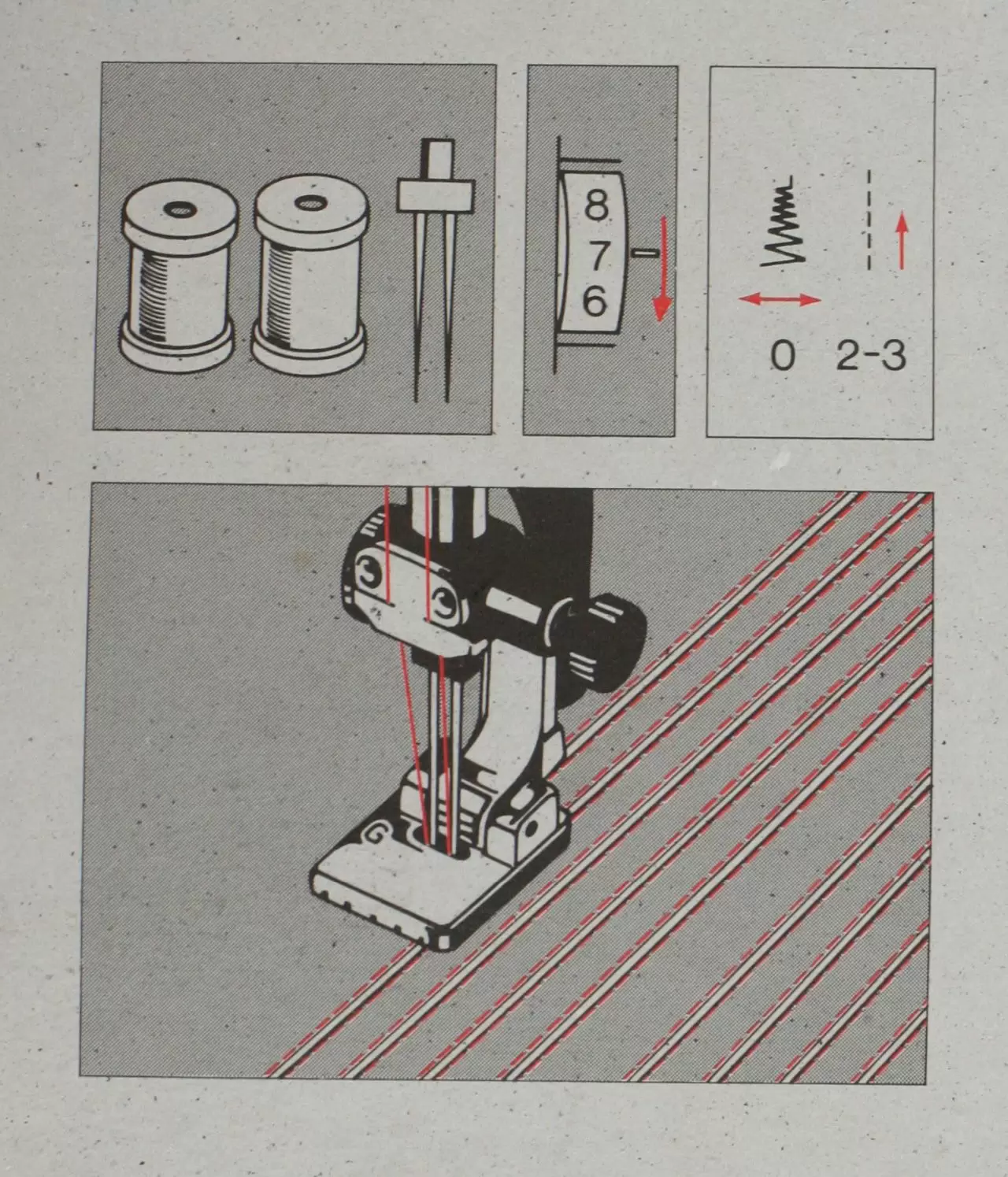 8
7
6

0 2-3

G