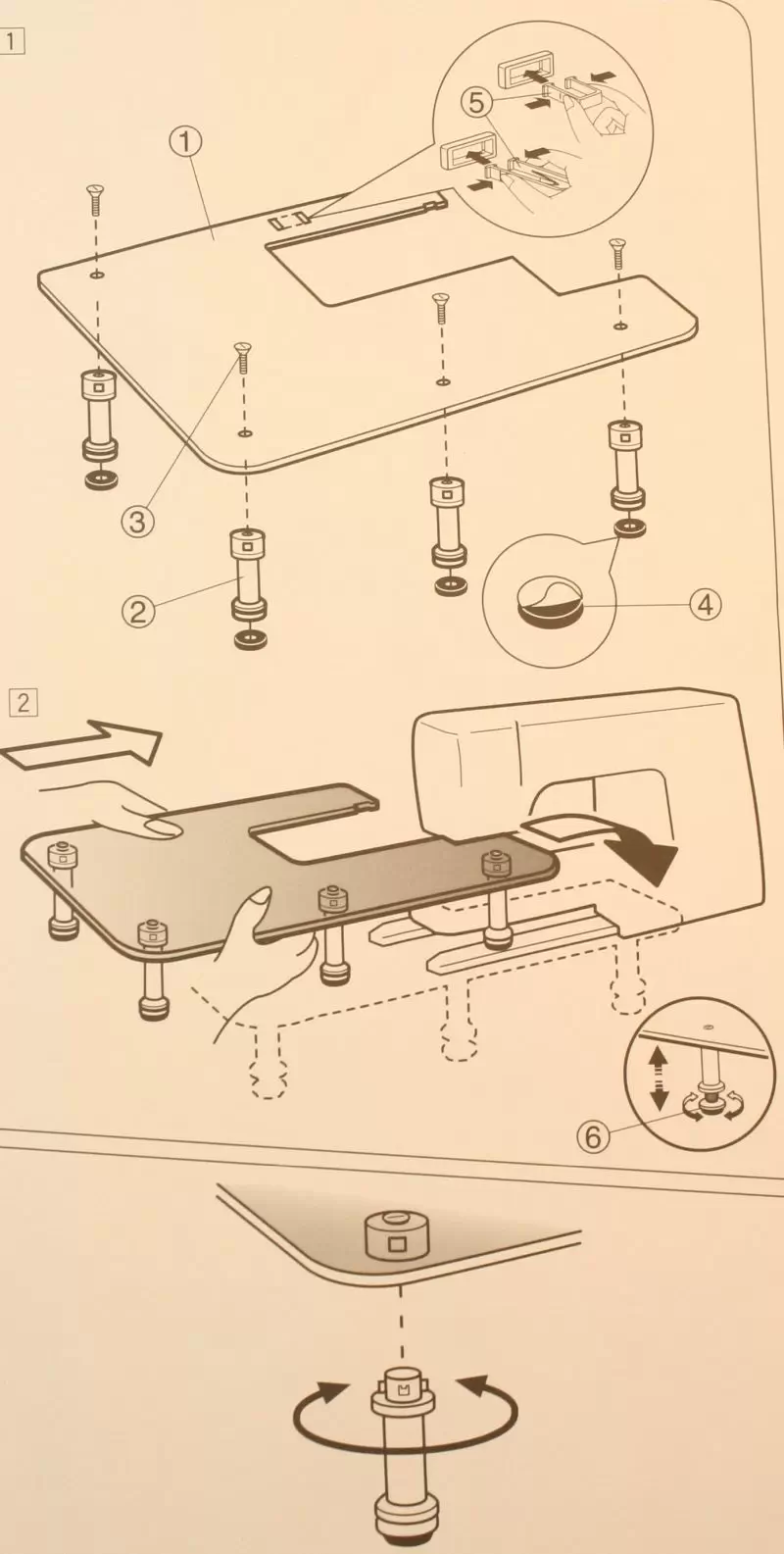 1

①

⑤

③

②

④

2

⑥