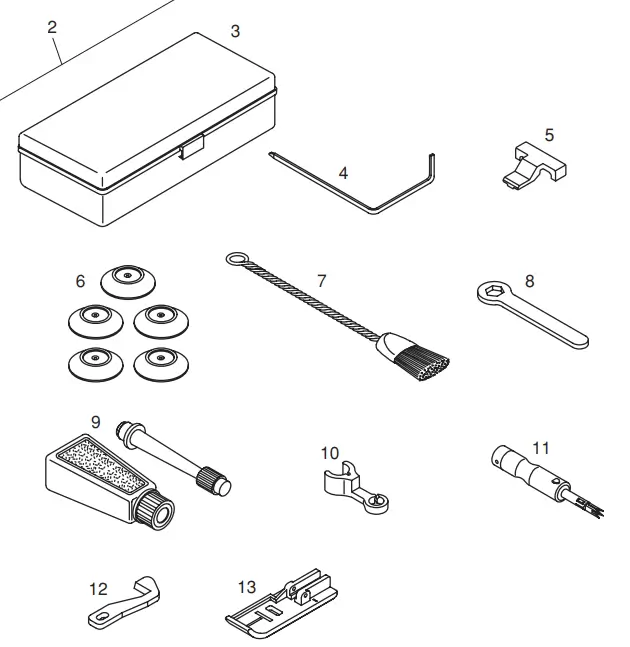 2
3
4
5
6
7
8
9
10
11
12
13